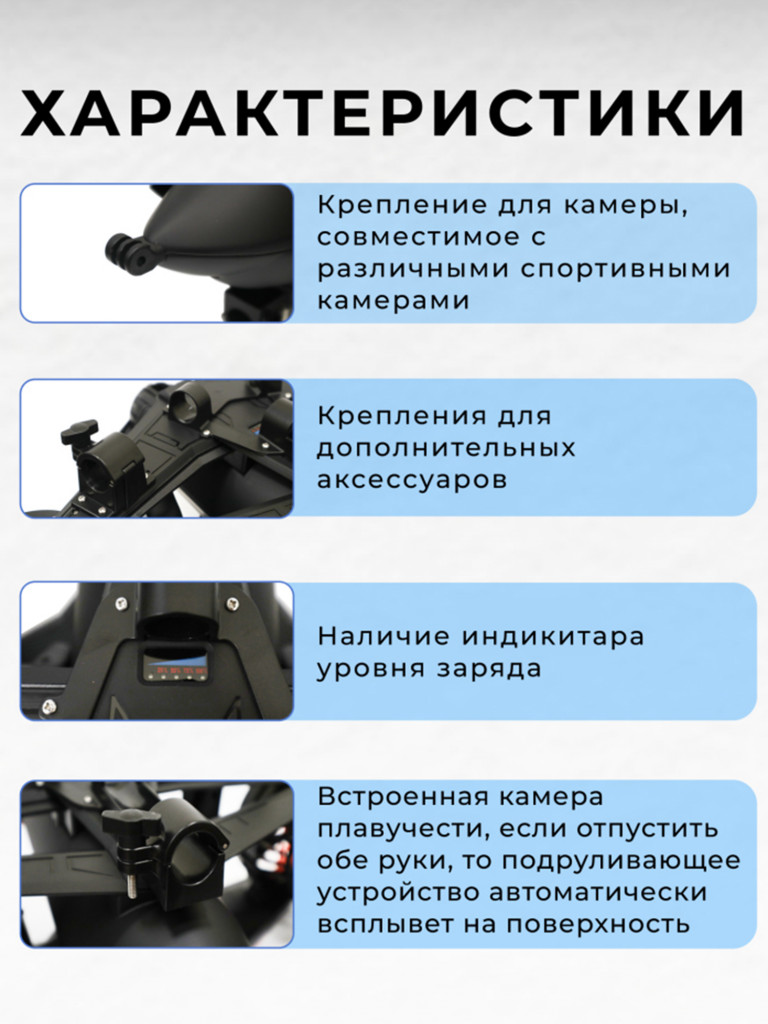 ХАРАКТЕРИСТИКИ

Крепление для камеры, совместимое с различными спортивными камерами

Крепления для дополнительных аксессуаров

Наличие индикитара уровня заряда

Встроенная камера плавучести, если отпустить обе руки, то подруливающее устройство автоматически всплывет на поверхность