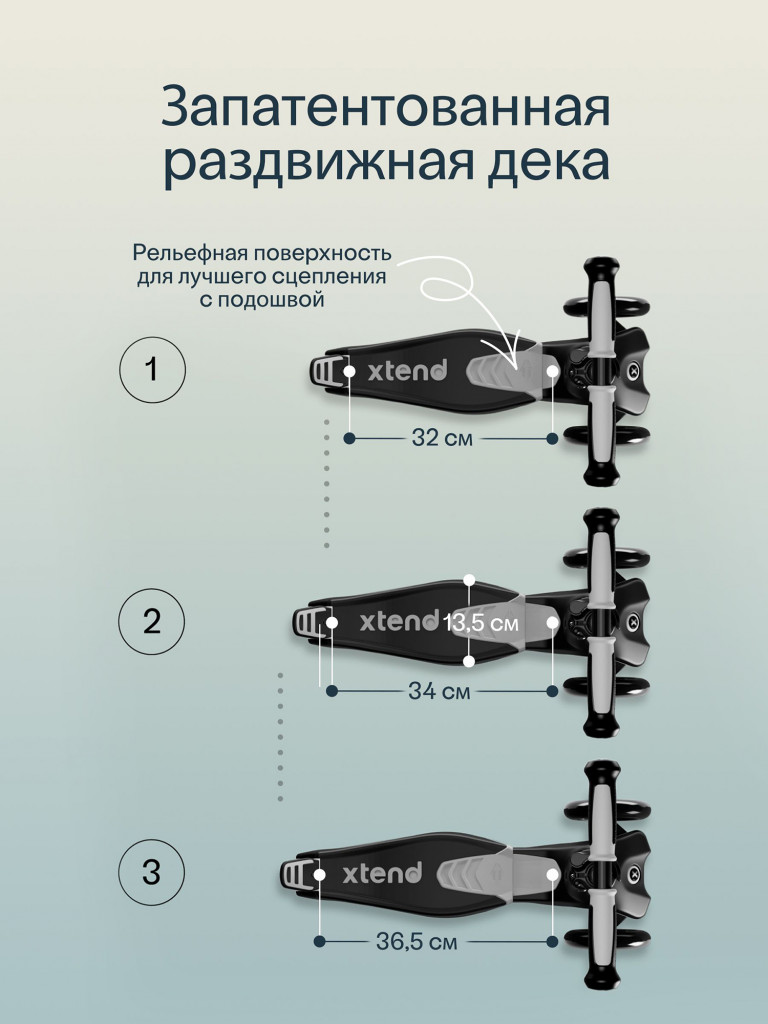 Запатентованная раздвижная дека

Рельефная поверхность для лучшего сцепления с подошвой

1

xtend

32 см

2

xtend

13,5 см

34 см

3

xtend

36,5 см