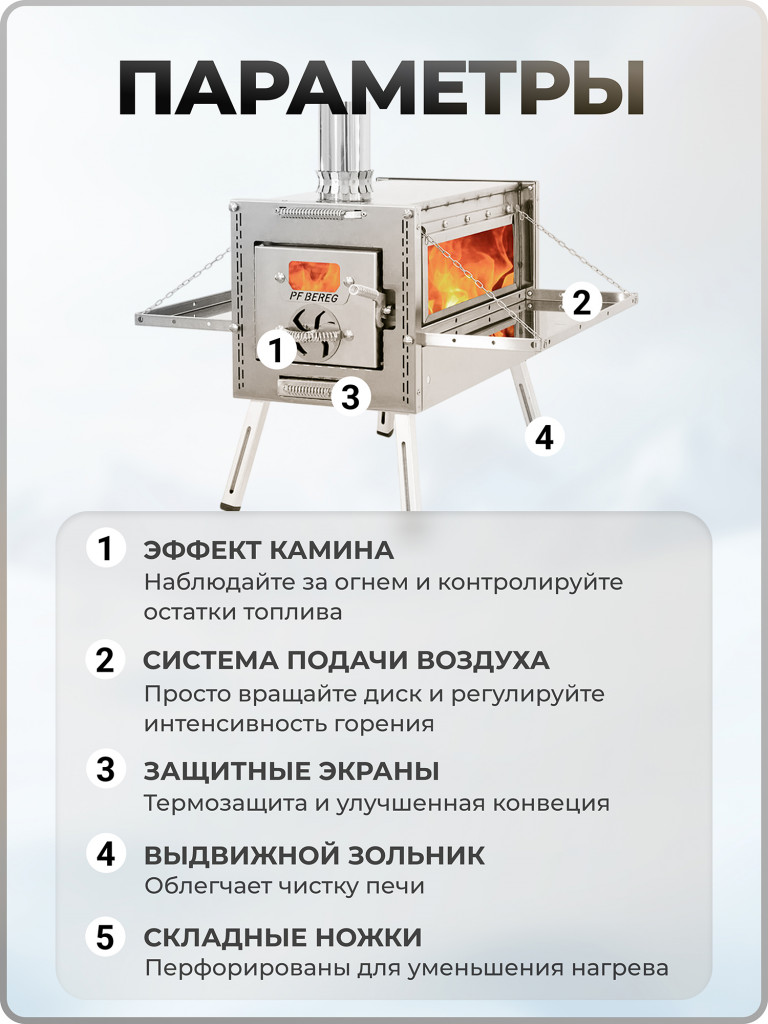 ПАРАМЕТРЫ

PF BEREG

1

2

3

4

1 ЭФФЕКТ КАМИНА
Наблюдайте за огнем и контролируйте остатки топлива

2 СИСТЕМА ПОДАЧИ ВОЗДУХА
Просто вращайте диск и регулируйте интенсивность горения

3 ЗАЩИТНЫЕ ЭКРАНЫ
Термозащита и улучшенная конвеция

4 ВЫДВИЖНОЙ ЗОЛЬНИК
Облегчает чистку печи

5 СКЛАДНЫЕ НОЖКИ
Перфорированы для уменьшения нагрева