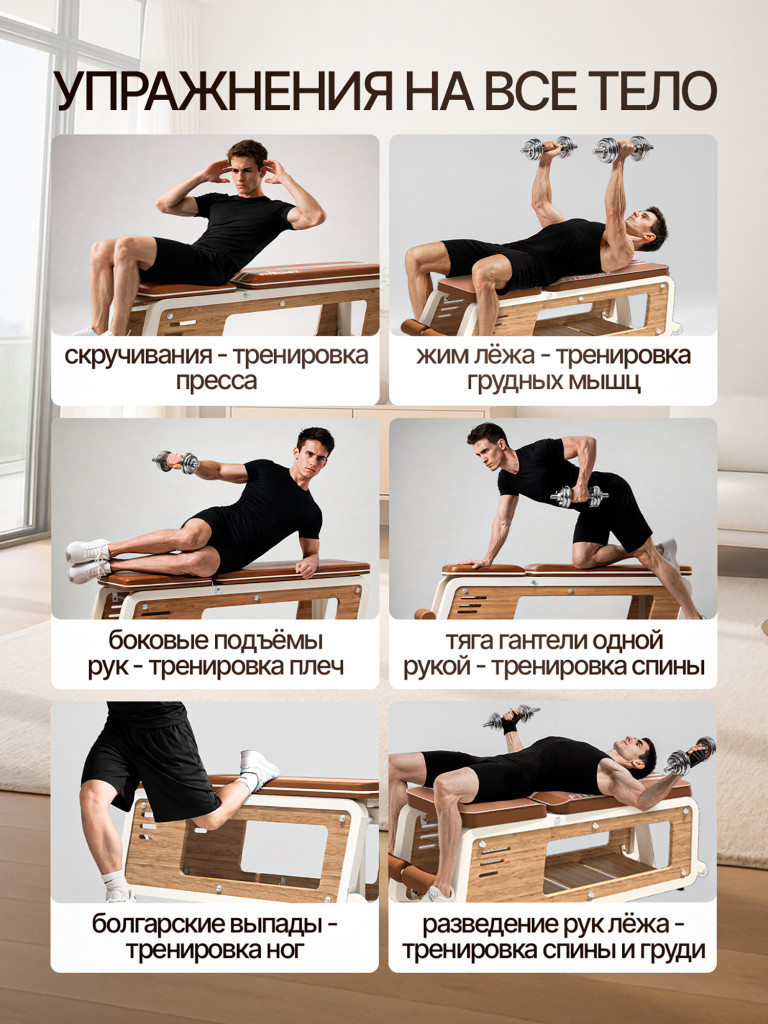 УПРАЖНЕНИЯ НА ВСЕ ТЕЛО

скручивания - тренировка пресса

жим лёжа - тренировка грудных мышц

боковые подъёмы рук - тренировка плеч

тяга гантели одной рукой - тренировка спины

болгарские выпады - тренировка ног

разведение рук лёжа - тренировка спины и груди