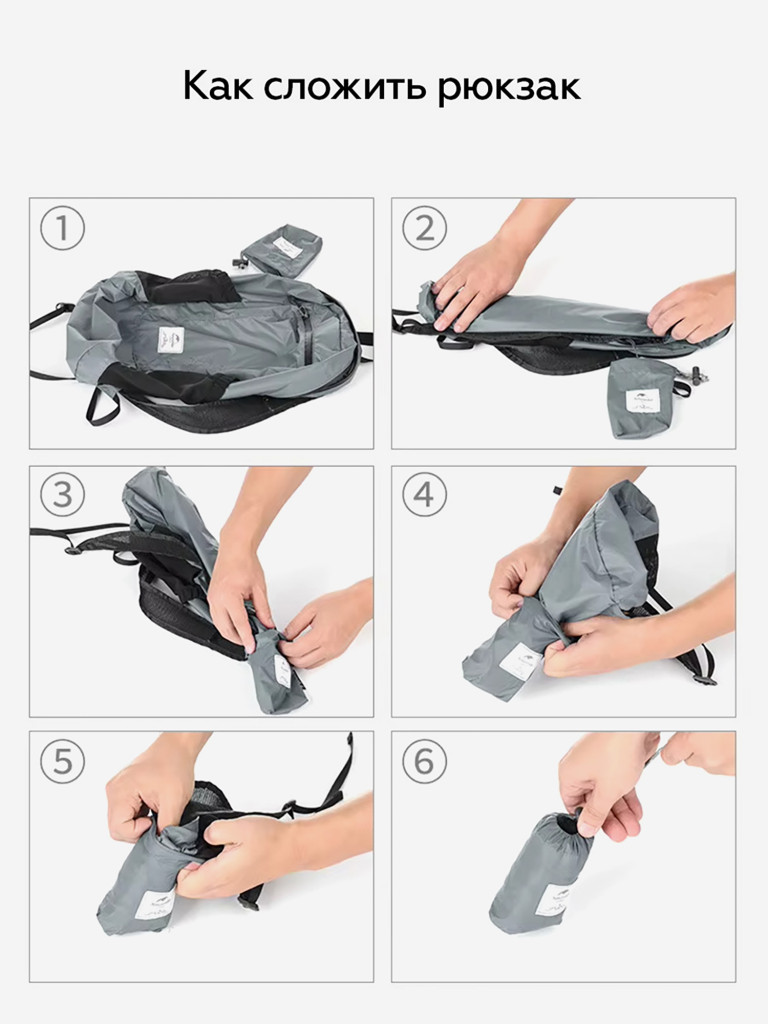 Как сложить рюкзак

①

②

③

④

⑤

⑥