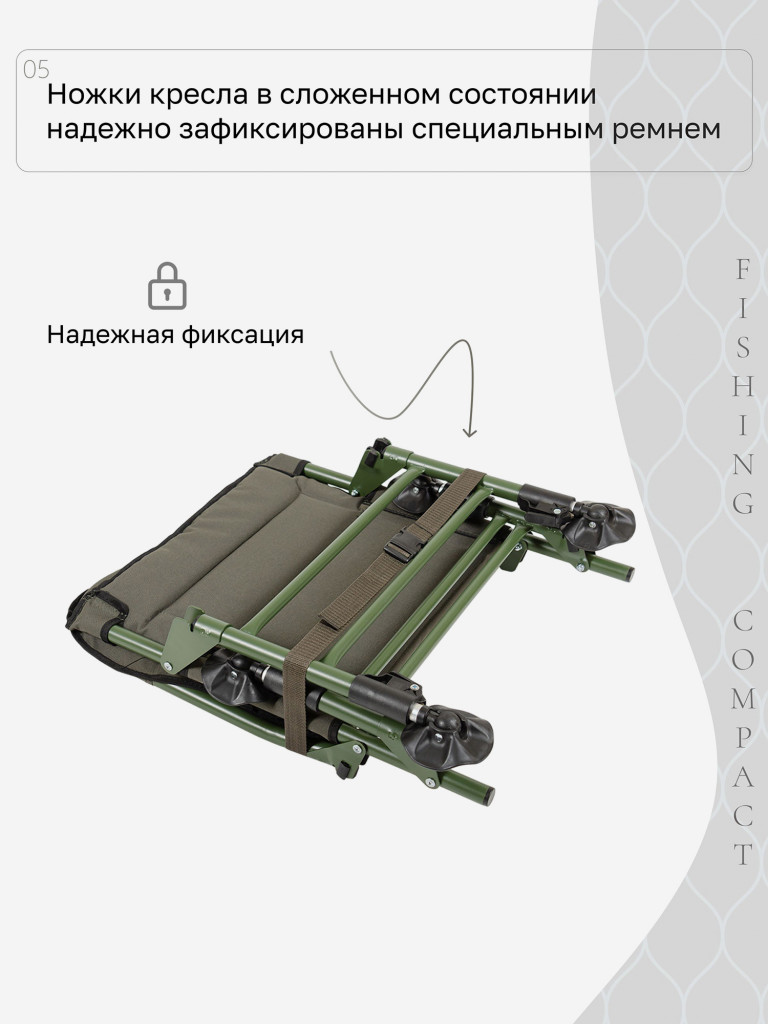 05

Ножки кресла в сложенном состоянии надежно зафиксированы специальным ремнем

Надежная фиксация

FISHING COMPACT