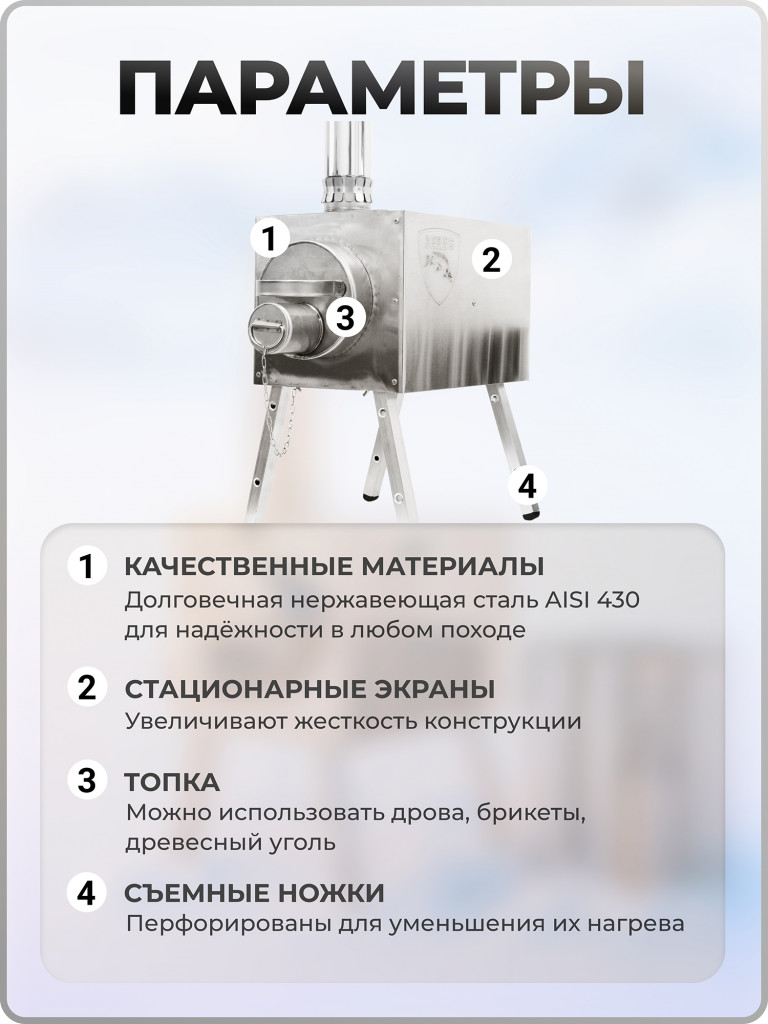 ПАРАМЕТРЫ

1

2

3

4

1 КАЧЕСТВЕННЫЕ МАТЕРИАЛЫ
Долговечная нержавеющая сталь AISI 430 для надёжности в любом походе

2 СТАЦИОНАРНЫЕ ЭКРАНЫ
Увеличивают жесткость конструкции

3 ТОПКА
Можно использовать дрова, брикеты, древесный уголь

4 СЪЕМНЫЕ НОЖКИ
Перфорированы для уменьшения их нагрева