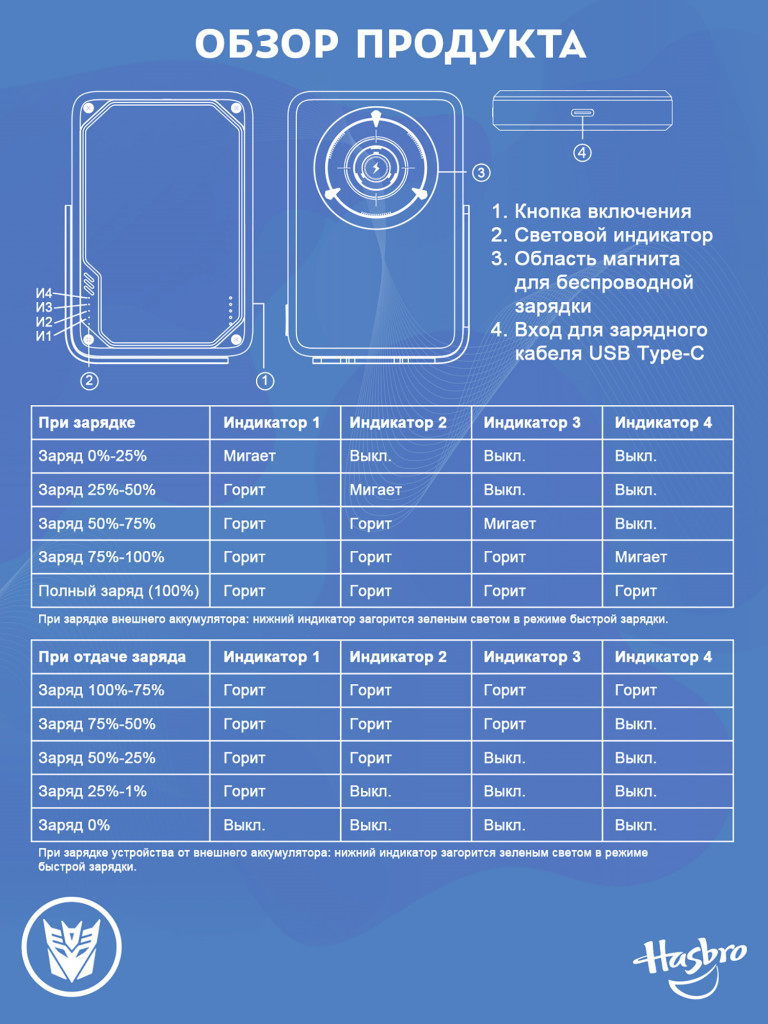 ОБЗОР ПРОДУКТА

И4
И3
И2
И1

②
①
③
④

1. Кнопка включения
2. Световой индикатор
3. Область магнита для беспроводной зарядки
4. Вход для зарядного кабеля USB Type-C

| При зарядке | Индикатор 1 | Индикатор 2 | Индикатор 3 | Индикатор 4 |
|---|---|---|---|---|
| Заряд 0%-25% | Мигает | Выкл. | Выкл. | Выкл. |
| Заряд 25%-50% | Горит | Мигает | Выкл. | Выкл. |
| Заряд 50%-75% | Горит | Горит | Мигает | Выкл. |
| Заряд 75%-100% | Горит | Горит | Горит | Мигает |
| Полный заряд (100%) | Горит | Горит | Горит | Горит |

При зарядке внешнего аккумулятора: нижний индикатор загорится зеленым светом в режиме быстрой зарядки.

| При отдаче заряда | Индикатор 1 | Индикатор 2 | Индикатор 3 | Индикатор 4 |
|---|---|---|---|---|
| Заряд 100%-75% | Горит | Горит | Горит | Горит |
| Заряд 75%-50% | Горит | Горит | Горит | Выкл. |
| Заряд 50%-25% | Горит | Горит | Выкл. | Выкл. |
| Заряд 25%-1% | Горит | Выкл. | Выкл. | Выкл. |
| Заряд 0% | Выкл. | Выкл. | Выкл. | Выкл. |

При зарядке устройства от внешнего аккумулятора: нижний индикатор загорится зеленым светом в режиме быстрой зарядки.

Hasbro