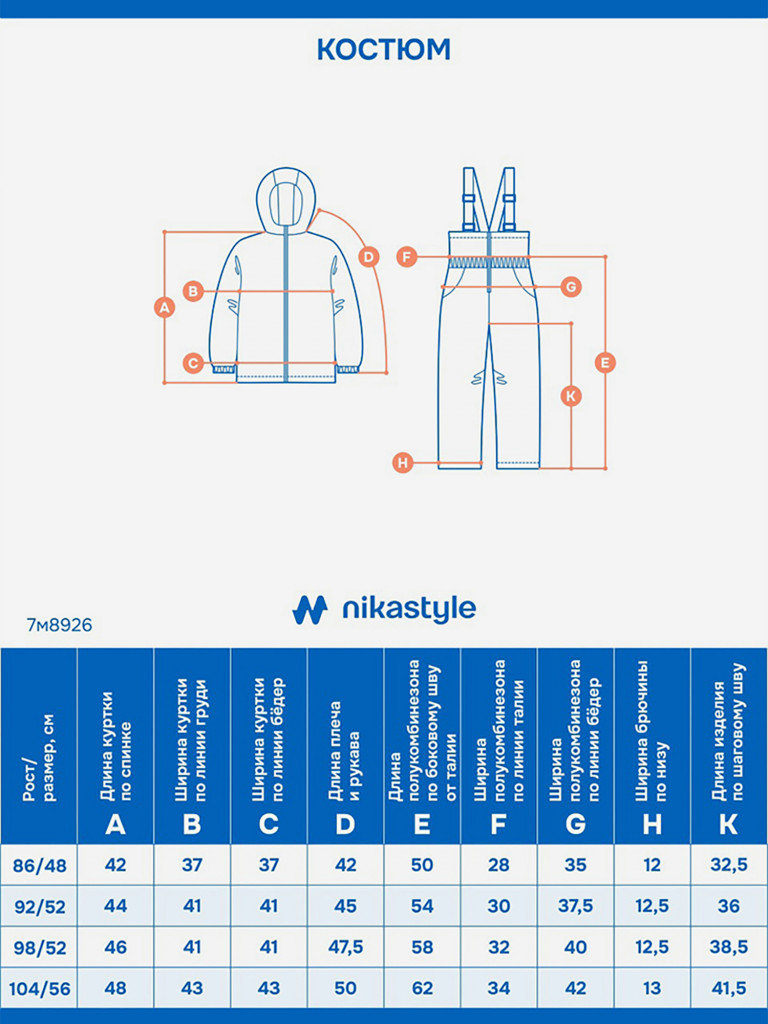 КОСТЮМ

A B C D

F G E K H

nikastyle

7м8926

| Рост/ размер, см | Длина куртки по спинке A | Ширина куртки по линии груди B | Ширина куртки по линии бёдер C | Длина плеча и рукава D | Длина полукомбинезона по боковому шву от талии E | Ширина полукомбинезона по линии талии F | Ширина полукомбинезона по линии бёдер G | Ширина брючины по низу H | Длина изделия по шаговому шву K |
|---|---|---|---|---|---|---|---|---|---|
| 86/48 | 42 | 37 | 37 | 42 | 50 | 28 | 35 | 12 | 32,5 |
| 92/52 | 44 | 41 | 41 | 45 | 54 | 30 | 37,5 | 12,5 | 36 |
| 98/52 | 46 | 41 | 41 | 47,5 | 58 | 32 | 40 | 12,5 | 38,5 |
| 104/56 | 48 | 43 | 43 | 50 | 62 | 34 | 42 | 13 | 41,5 |