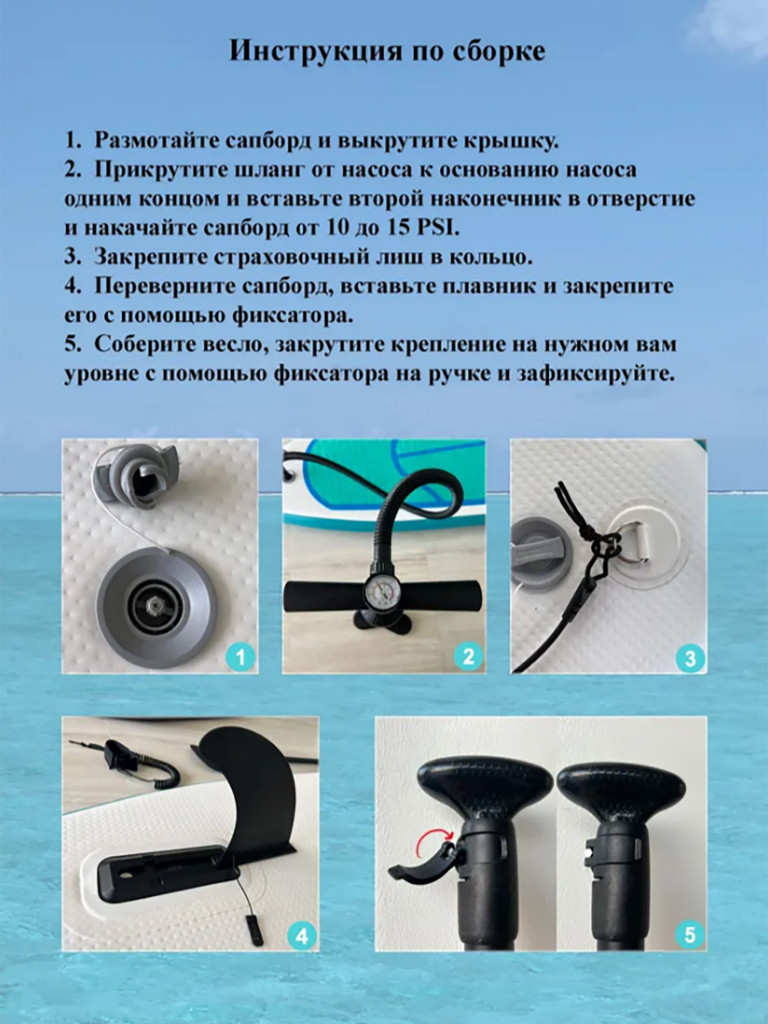 Инструкция по сборке

1. Размотайте сапборд и выкрутите крышку.
2. Прикрутите шланг от насоса к основанию насоса одним концом и вставьте второй наконечник в отверстие и накачайте сапборд от 10 до 15 PSI.
3. Закрепите страховочный лиш в кольцо.
4. Переверните сапборд, вставьте плавник и закрепите его с помощью фиксатора.
5. Соберите весло, закрутите крепление на нужном вам уровне с помощью фиксатора на ручке и зафиксируйте.

1

2

3

4

5