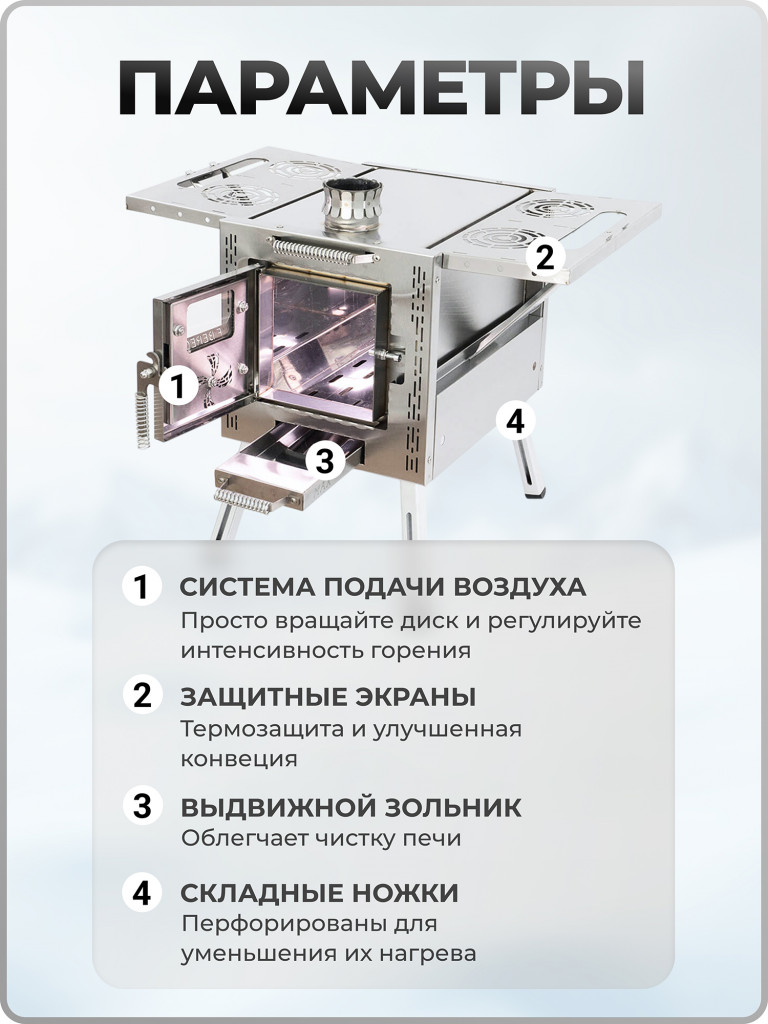 ПАРАМЕТРЫ

2

1

4

3

1 СИСТЕМА ПОДАЧИ ВОЗДУХА
Просто вращайте диск и регулируйте интенсивность горения

2 ЗАЩИТНЫЕ ЭКРАНЫ
Термозащита и улучшенная конвеция

3 ВЫДВИЖНОЙ ЗОЛЬНИК
Облегчает чистку печи

4 СКЛАДНЫЕ НОЖКИ
Перфорированы для уменьшения их нагрева