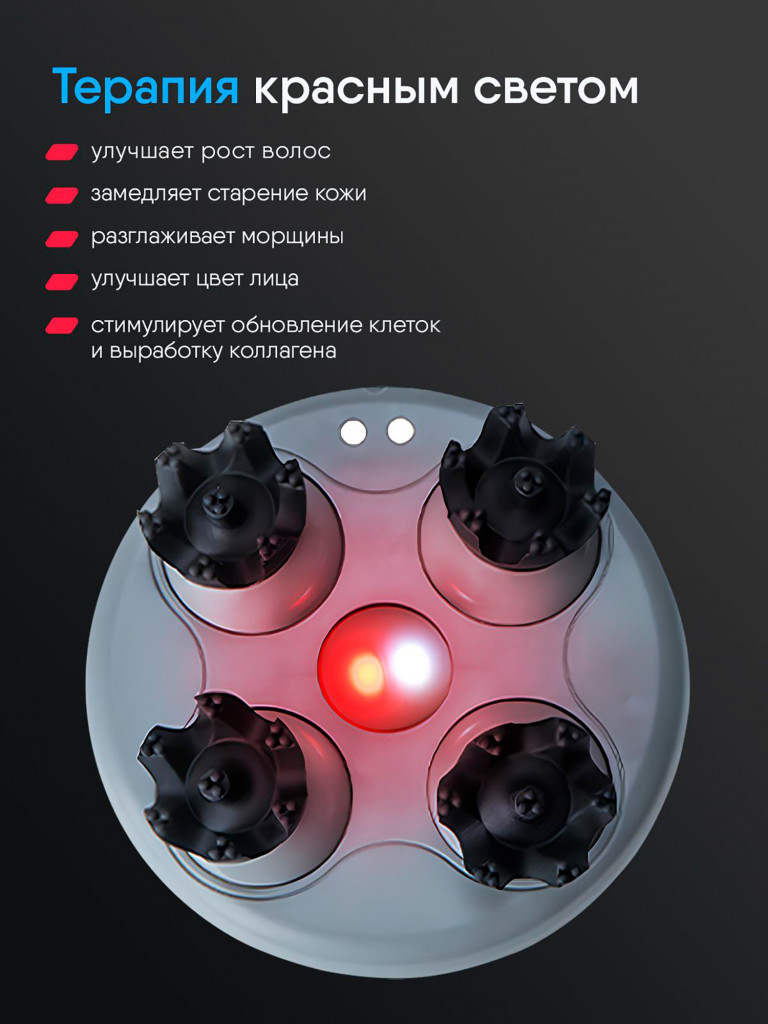 Терапия красным светом

улучшает рост волос

замедляет старение кожи

разглаживает морщины

улучшает цвет лица

стимулирует обновление клеток и выработку коллагена