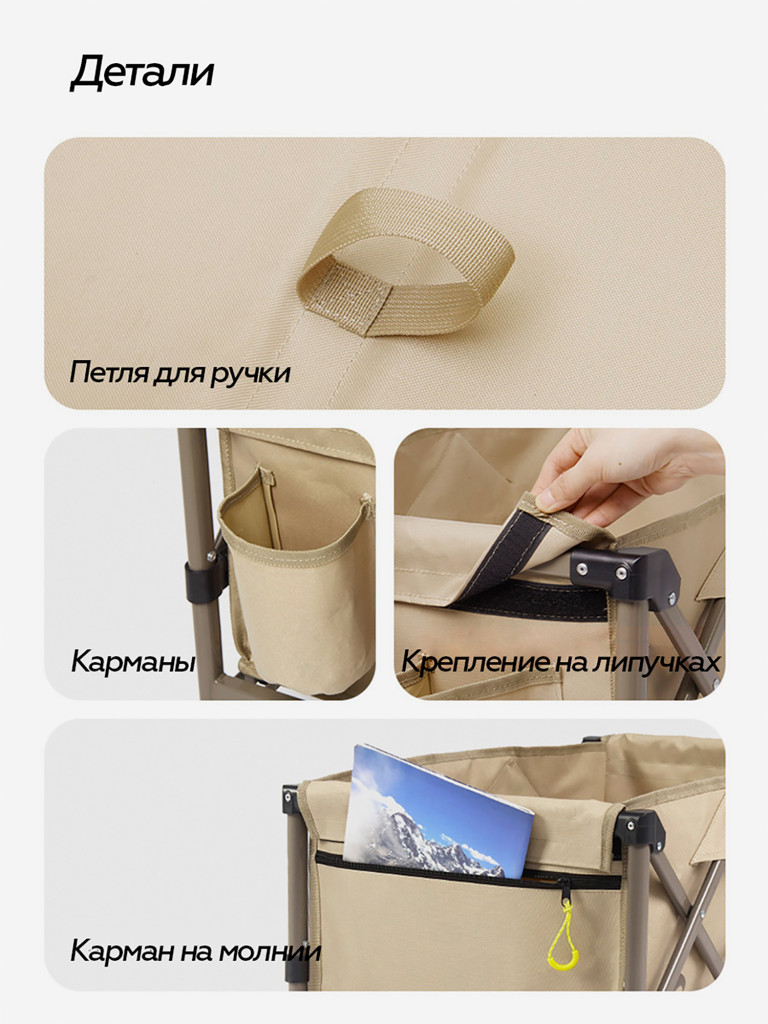 Детали

Петля для ручки

Карманы

Крепление на липучках

Карман на молнии