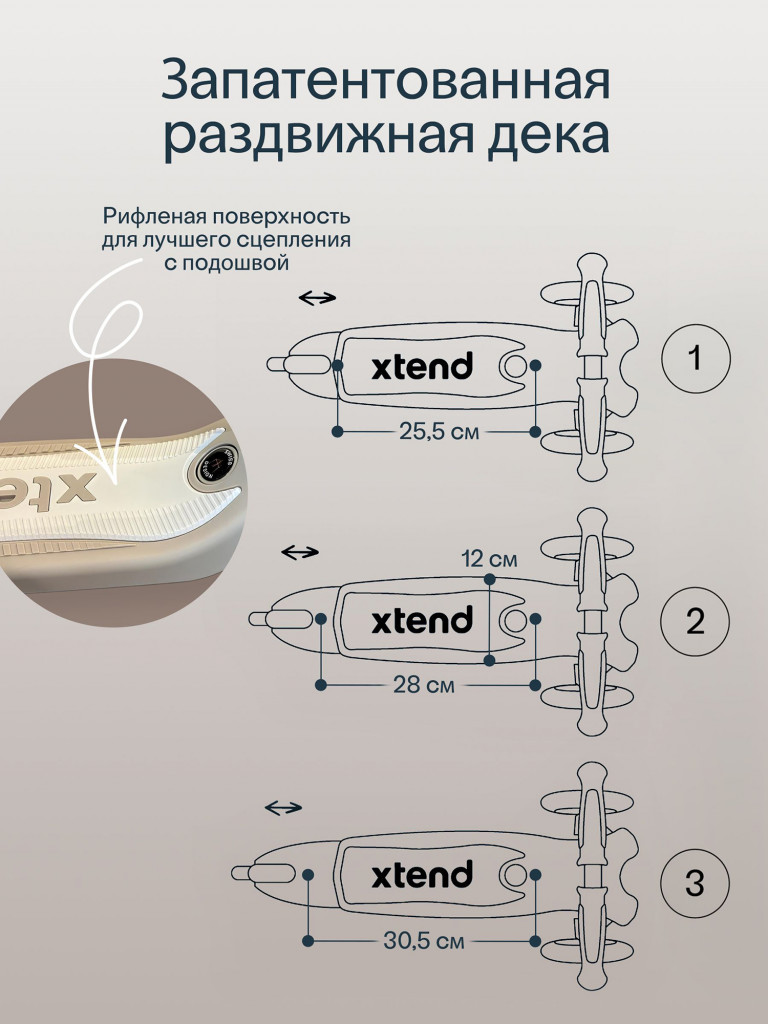 Запатентованная раздвижная дека

Рифленая поверхность для лучшего сцепления с подошвой

xte

xtend

25,5 см

1

12 см

xtend

28 см

2

xtend

30,5 см

3