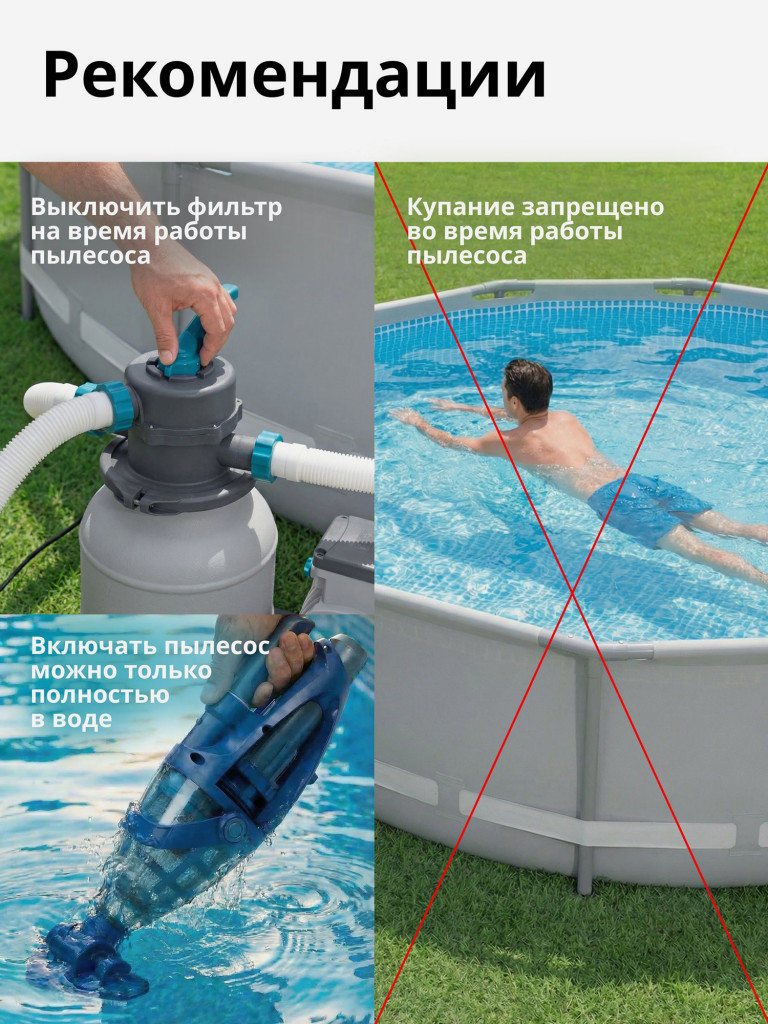 Рекомендации

Выключить фильтр на время работы пылесоса

Купание запрещено во время работы пылесоса

Включать пылесос можно только полностью в воде