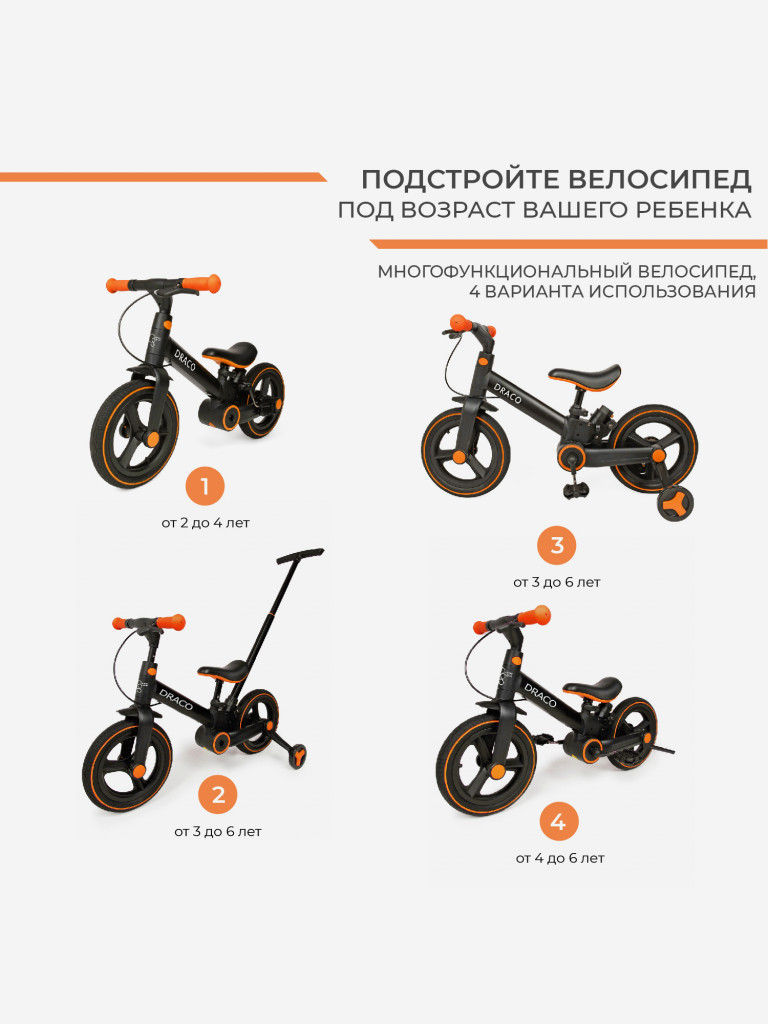 ПОДСТРОЙТЕ ВЕЛОСИПЕД
ПОД ВОЗРАСТ ВАШЕГО РЕБЕНКА

МНОГОФУНКЦИОНАЛЬНЫЙ ВЕЛОСИПЕД,
4 ВАРИАНТА ИСПОЛЬЗОВАНИЯ

DRACO

1
от 2 до 4 лет

DRACO

3
от 3 до 6 лет

DRACO

2
от 3 до 6 лет

DRACO

4
от 4 до 6 лет