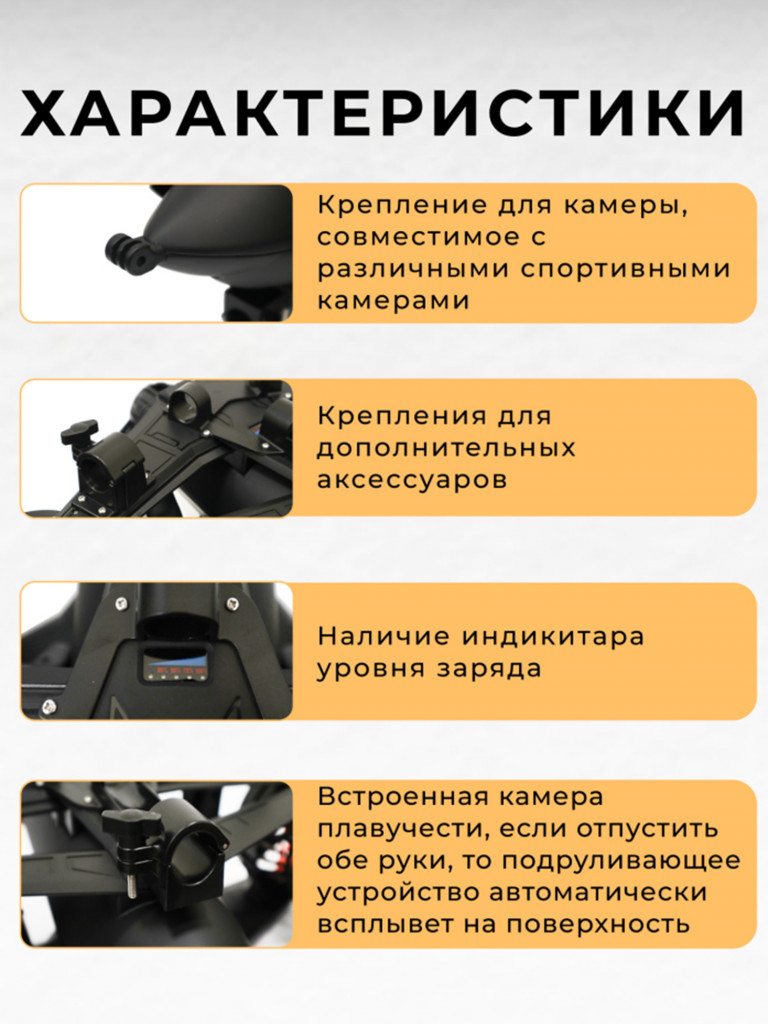 ХАРАКТЕРИСТИКИ

Крепление для камеры, совместимое с различными спортивными камерами

Крепления для дополнительных аксессуаров

Наличие индикитара уровня заряда

Встроенная камера плавучести, если отпустить обе руки, то подруливающее устройство автоматически всплывет на поверхность