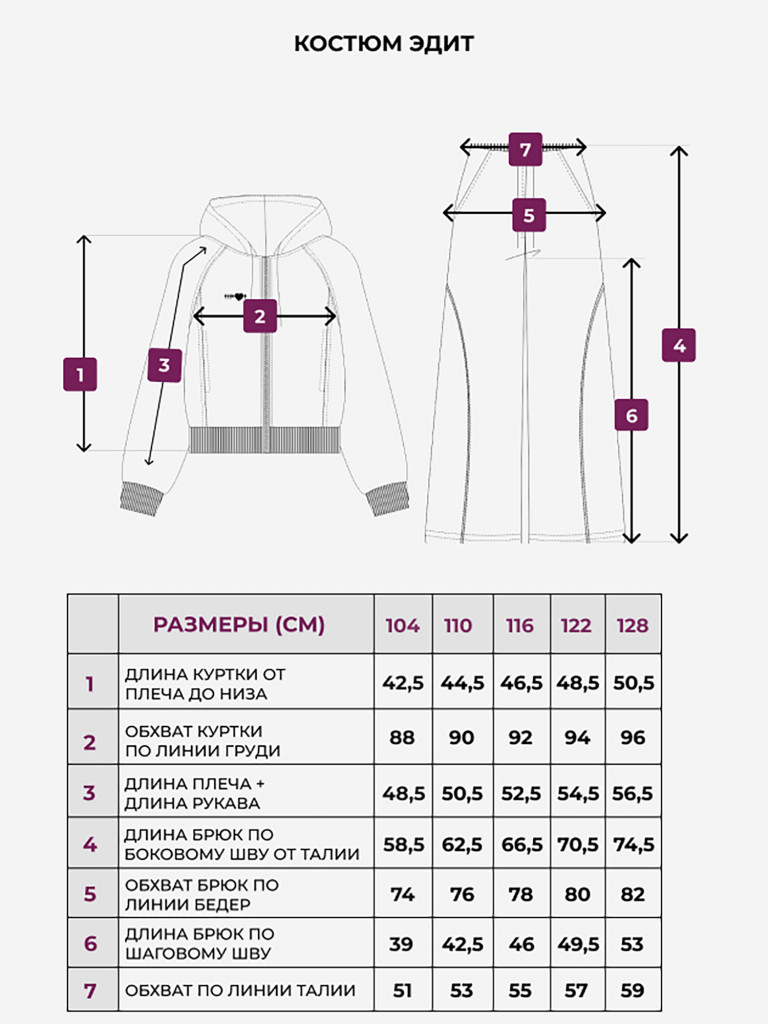 КОСТЮМ ЭДИТ

7

5

2

1

3

4

6

| | РАЗМЕРЫ (СМ) | 104 | 110 | 116 | 122 | 128 |
|---|---|---|---|---|---|---|
| 1 | ДЛИНА КУРТКИ ОТ ПЛЕЧА ДО НИЗА | 42,5 | 44,5 | 46,5 | 48,5 | 50,5 |
| 2 | ОБХВАТ КУРТКИ ПО ЛИНИИ ГРУДИ | 88 | 90 | 92 | 94 | 96 |
| 3 | ДЛИНА ПЛЕЧА + ДЛИНА РУКАВА | 48,5 | 50,5 | 52,5 | 54,5 | 56,5 |
| 4 | ДЛИНА БРЮК ПО БОКОВОМУ ШВУ ОТ ТАЛИИ | 58,5 | 62,5 | 66,5 | 70,5 | 74,5 |
| 5 | ОБХВАТ БРЮК ПО ЛИНИИ БЕДЕР | 74 | 76 | 78 | 80 | 82 |
| 6 | ДЛИНА БРЮК ПО ШАГОВОМУ ШВУ | 39 | 42,5 | 46 | 49,5 | 53 |
| 7 | ОБХВАТ ПО ЛИНИИ ТАЛИИ | 51 | 53 | 55 | 57 | 59 |