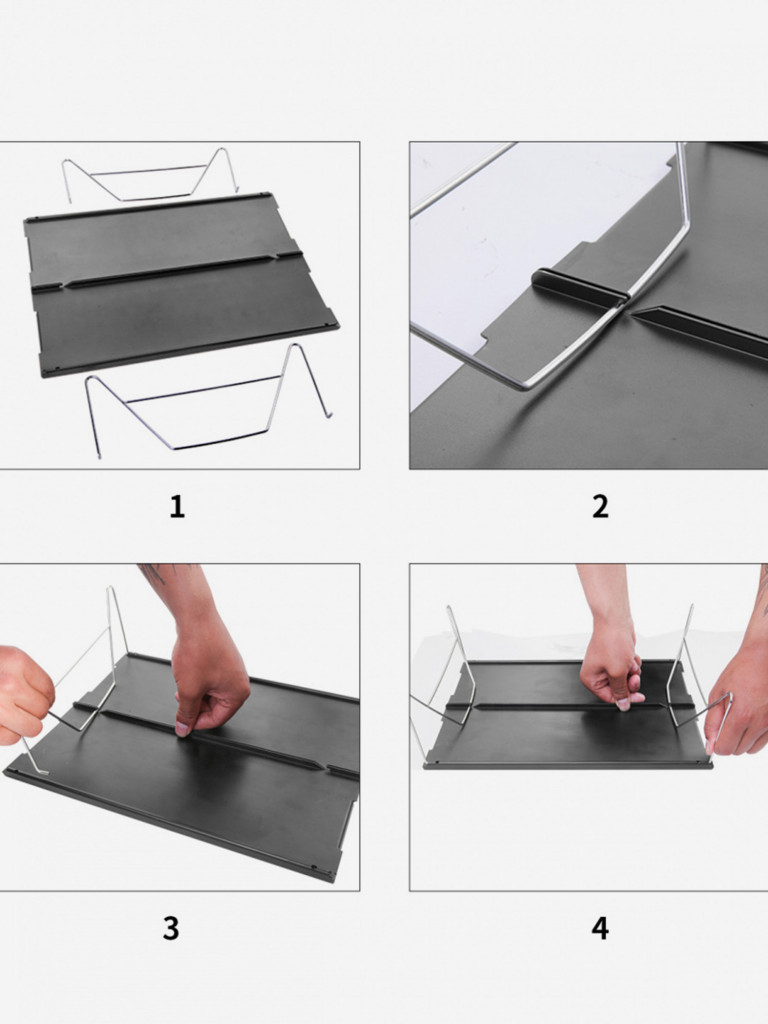 1

2

3

4