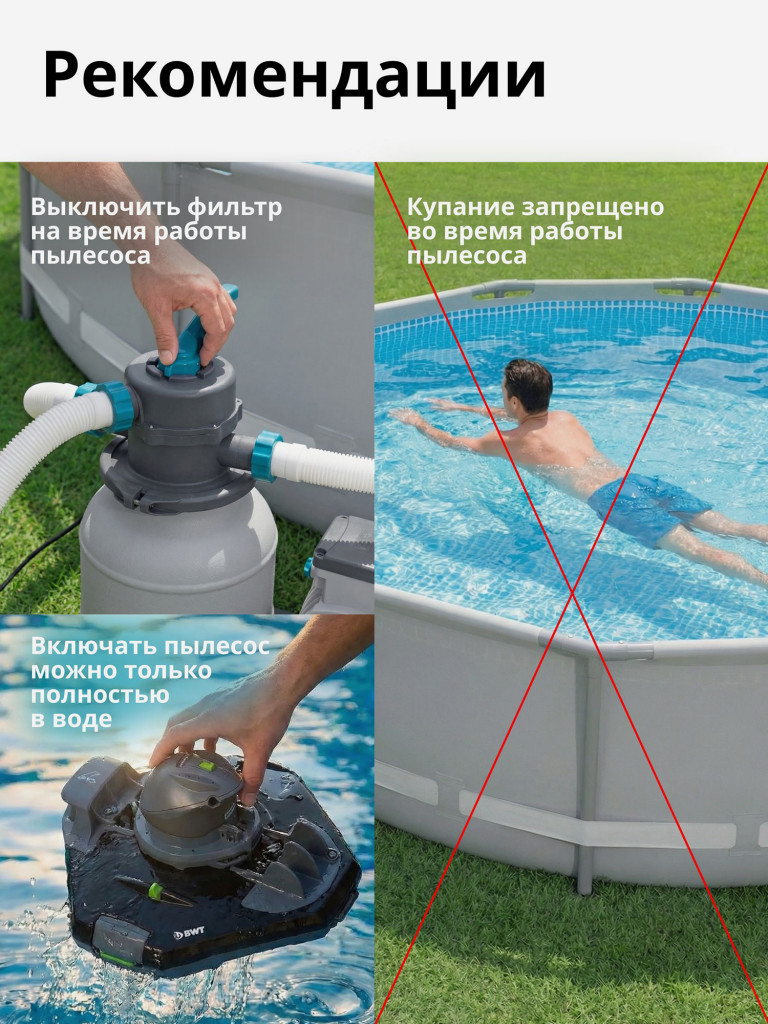 Рекомендации

Выключить фильтр на время работы пылесоса

Купание запрещено во время работы пылесоса

Включать пылесос можно только полностью в воде

BWT