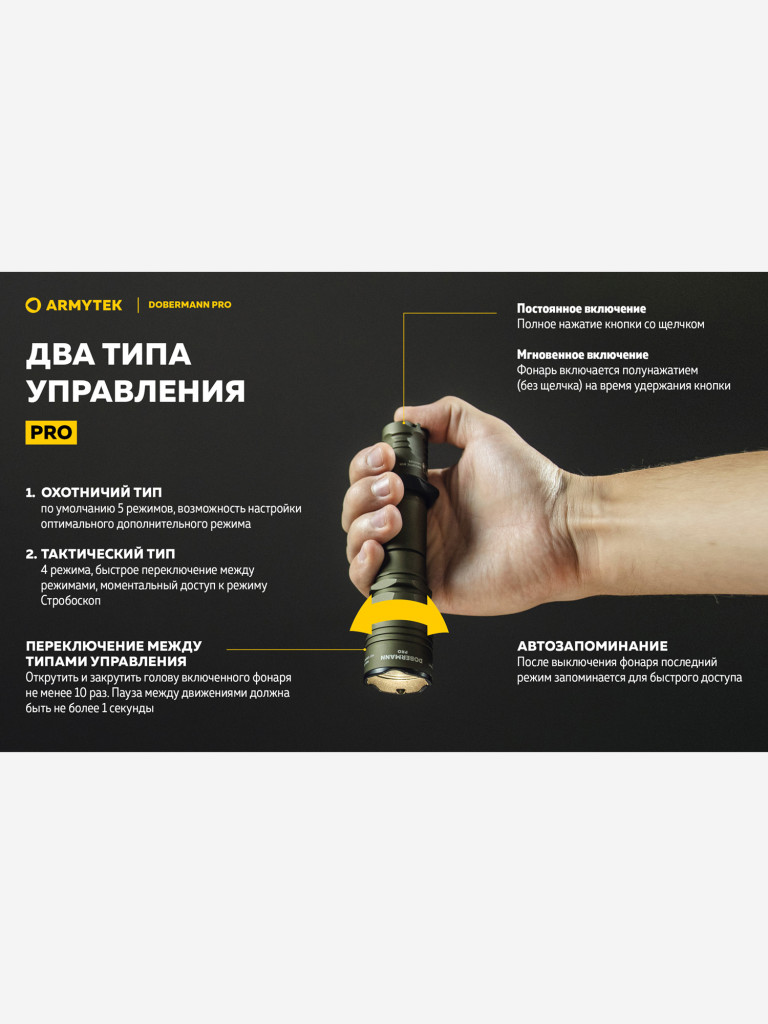 ARMYTEK | DOBERMANN PRO

ДВА ТИПА УПРАВЛЕНИЯ

PRO

1. ОХОТНИЧИЙ ТИП
по умолчанию 5 режимов, возможность настройки оптимального дополнительного режима

2. ТАКТИЧЕСКИЙ ТИП
4 режима, быстрое переключение между режимами, моментальный доступ к режиму Стробоскоп

ПЕРЕКЛЮЧЕНИЕ МЕЖДУ ТИПАМИ УПРАВЛЕНИЯ
Открутить и закрутить голову включенного фонаря не менее 10 раз. Пауза между движениями должна быть не более 1 секунды

Постоянное включение
Полное нажатие кнопки со щелчком

Мгновенное включение
Фонарь включается полунажатием (без щелчка) на время удержания кнопки

DOBERMANN PRO

АВТОЗАПОМИНАНИЕ
После выключения фонаря последний режим запоминается для быстрого доступа