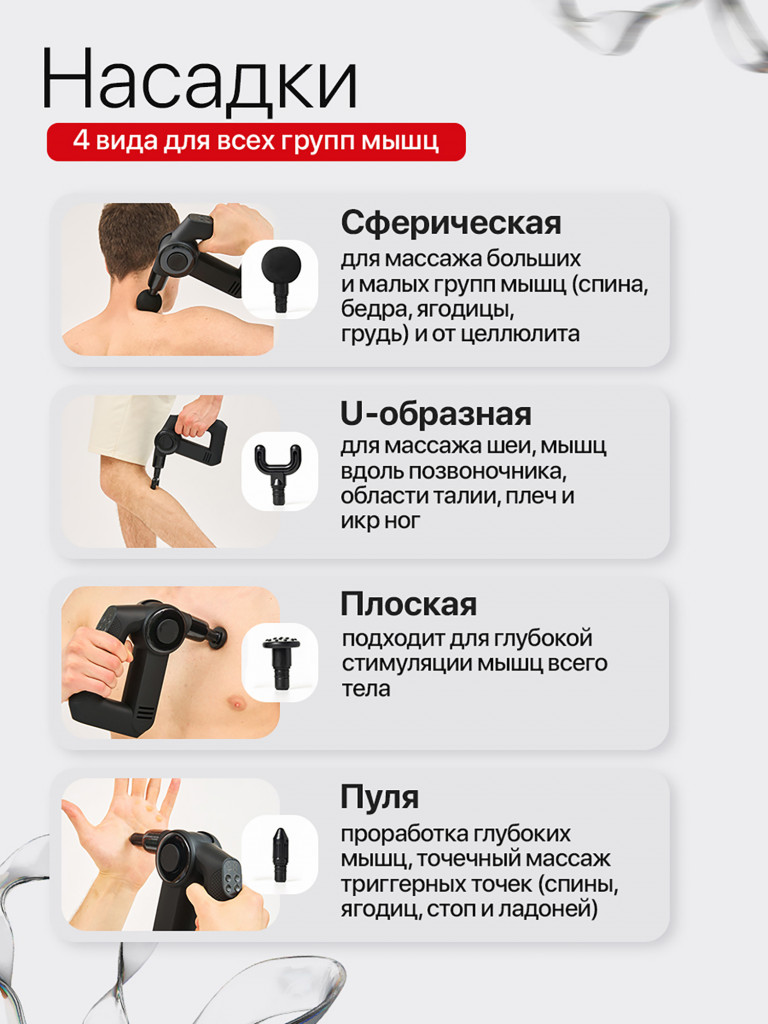 Насадки

4 вида для всех групп мышц

Сферическая
для массажа больших и малых групп мышц (спина, бедра, ягодицы, грудь) и от целлюлита

U-образная
для массажа шеи, мышц вдоль позвоночника, области талии, плеч и икр ног

Плоская
подходит для глубокой стимуляции мышц всего тела

Пуля
проработка глубоких мышц, точечный массаж триггерных точек (спины, ягодиц, стоп и ладоней)