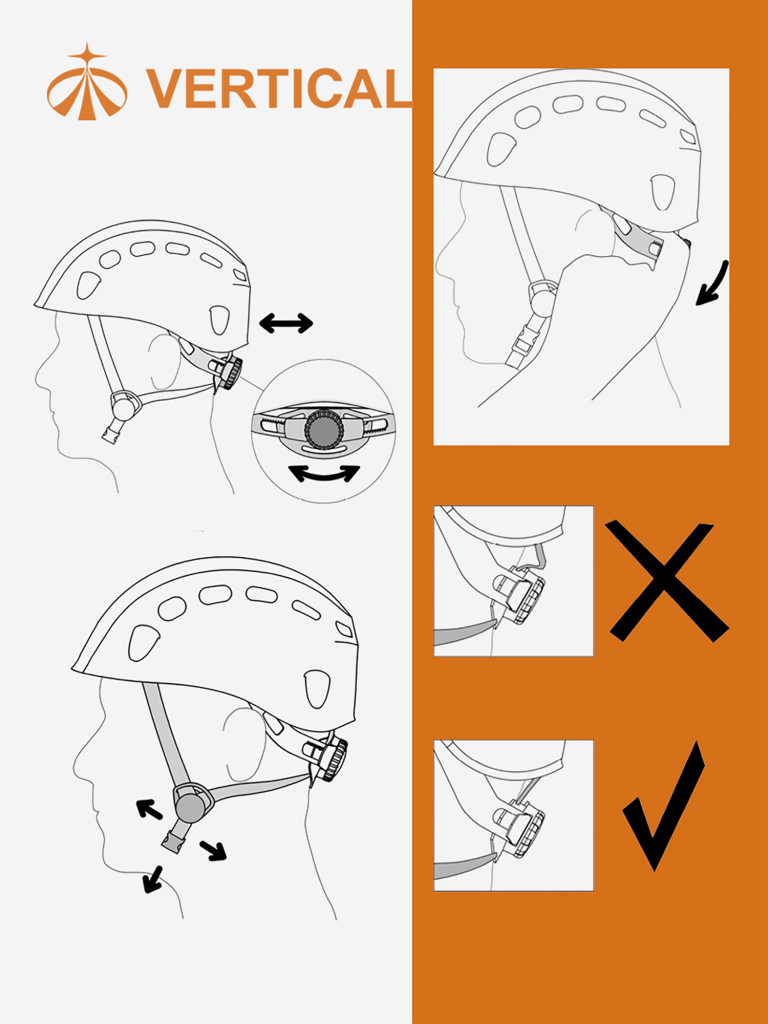 VERTICAL