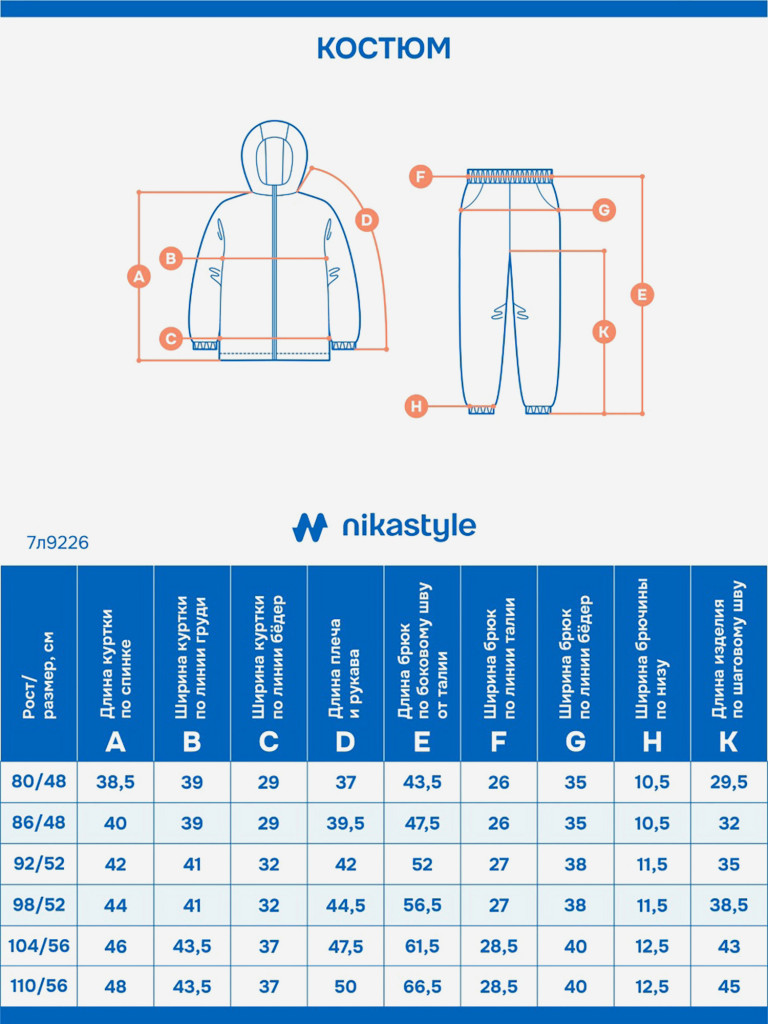 КОСТЮМ

A
B
C
D
F
G
E
K
H

nikastyle

7л9226

| Рост/ размер, см | Длина куртки по спинке A | Ширина куртки по линии груди B | Ширина куртки по линии бёдер C | Длина плеча и рукава D | Длина брюк по боковому шву от талии E | Ширина брюк по линии талии F | Ширина брюк по линии бёдер G | Ширина брючины по низу H | Длина изделия по шаговому шву K |
|---|---|---|---|---|---|---|---|---|---|
| 80/48 | 38,5 | 39 | 29 | 37 | 43,5 | 26 | 35 | 10,5 | 29,5 |
| 86/48 | 40 | 39 | 29 | 39,5 | 47,5 | 26 | 35 | 10,5 | 32 |
| 92/52 | 42 | 41 | 32 | 42 | 52 | 27 | 38 | 11,5 | 35 |
| 98/52 | 44 | 41 | 32 | 44,5 | 56,5 | 27 | 38 | 11,5 | 38,5 |
| 104/56 | 46 | 43,5 | 37 | 47,5 | 61,5 | 28,5 | 40 | 12,5 | 43 |
| 110/56 | 48 | 43,5 | 37 | 50 | 66,5 | 28,5 | 40 | 12,5 | 45 |