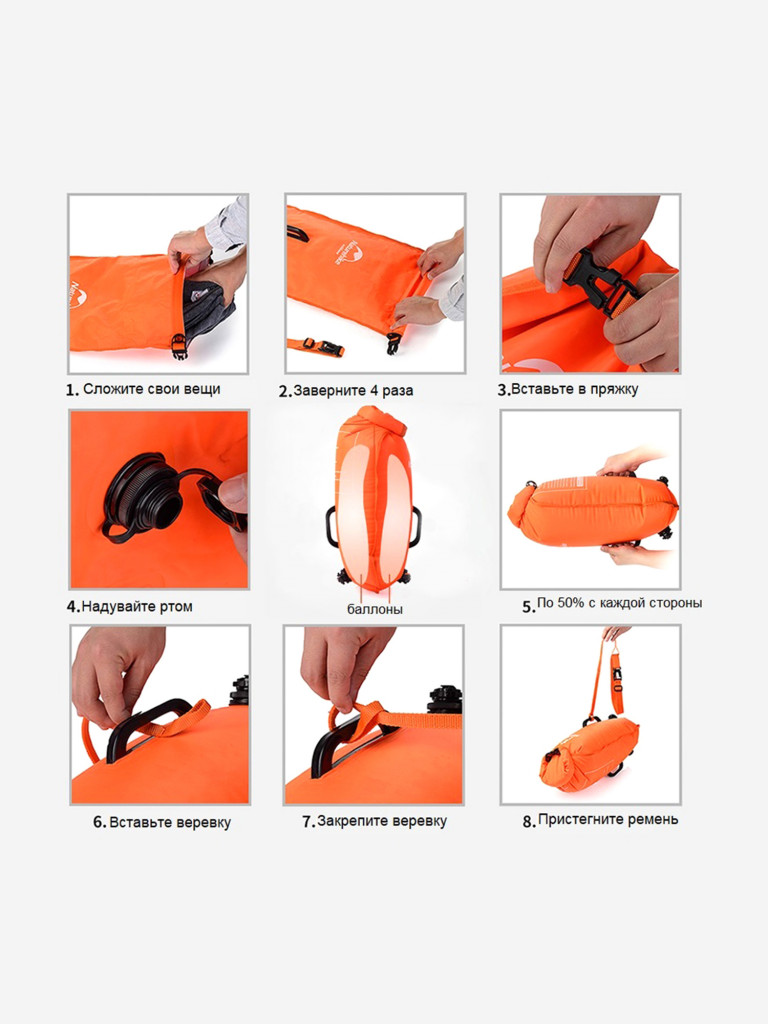 1. Сложите свои вещи

2. Заверните 4 раза

3. Вставьте в пряжку

4. Надувайте ртом

баллоны

5. По 50% с каждой стороны

6. Вставьте веревку

7. Закрепите веревку

8. Пристегните ремень