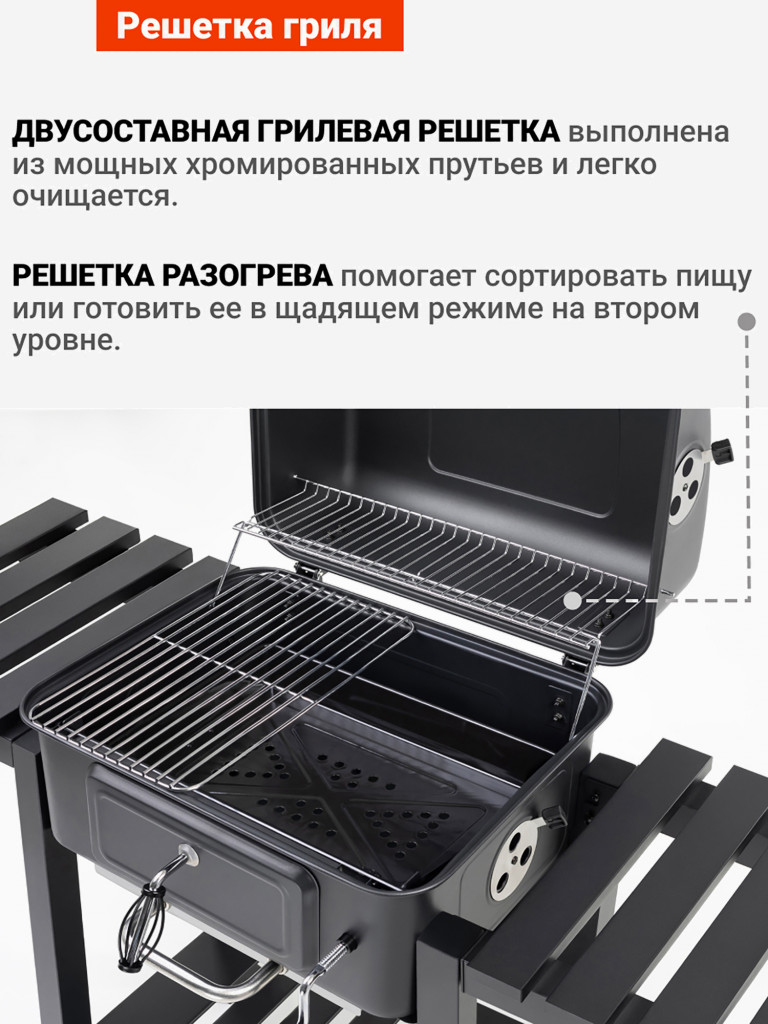 Решетка гриля

ДВУСОСТАВНАЯ ГРИЛЕВАЯ РЕШЕТКА выполнена из мощных хромированных прутьев и легко очищается.

РЕШЕТКА РАЗОГРЕВА помогает сортировать пищу или готовить ее в щадящем режиме на втором уровне.